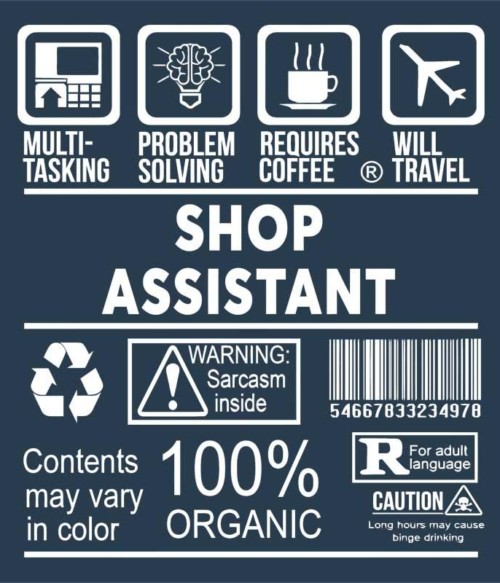 MULTI-TASKING

PROBLEM SOLVING

REQUIRES COFFEE ®

WILL TRAVEL

SHOP ASSISTANT

WARNING: Sarcasm inside

54667833234978

Contents may vary in color

100% ORGANIC

R For adult language

CAUTION

Long hours may cause binge drinking